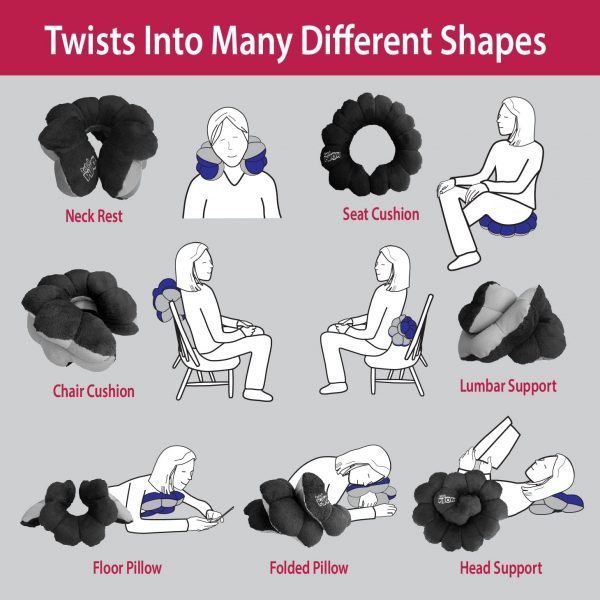 Twists Into Many Different Shapes

Neck Rest

Seat Cushion

Chair Cushion

Lumbar Support

Floor Pillow

Folded Pillow

Head Support