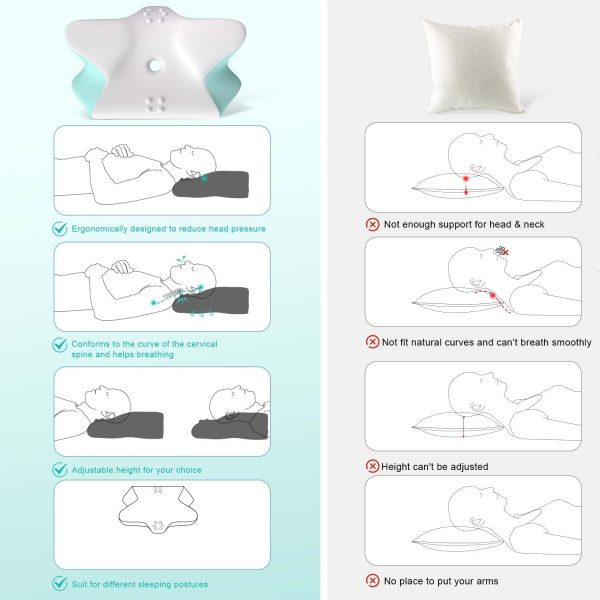 Ergonomically designed to reduce head pressure

Conforms to the curve of the cervical spine and helps breathing

Adjustable height for your choice

Suit for different sleeping postures

Not enough support for head & neck

Not fit natural curves and can't breath smoothly

Height can't be adjusted

No place to put your arms