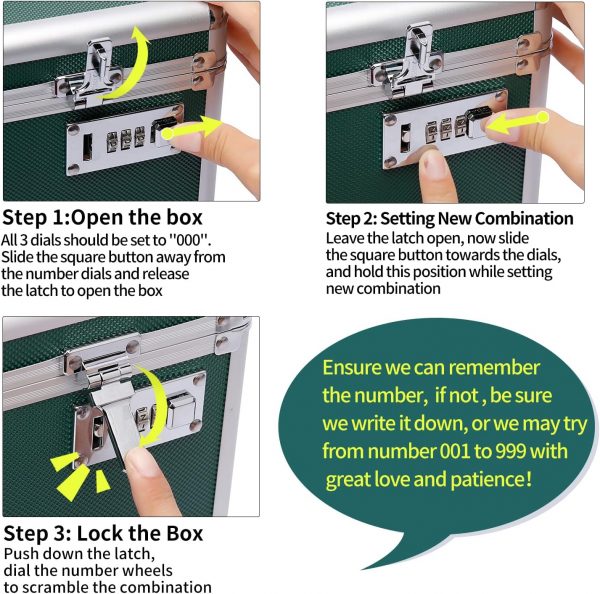 Step 1:Open the box
All 3 dials should be set to "000". Slide the square button away from the number dials and release the latch to open the box

Step 2: Setting New Combination
Leave the latch open, now slide the square button towards the dials, and hold this position while setting new combination

Step 3: Lock the Box
Push down the latch, dial the number wheels to scramble the combination

Ensure we can remember the number, if not , be sure we write it down, or we may try from number 001 to 999 with great love and patience!