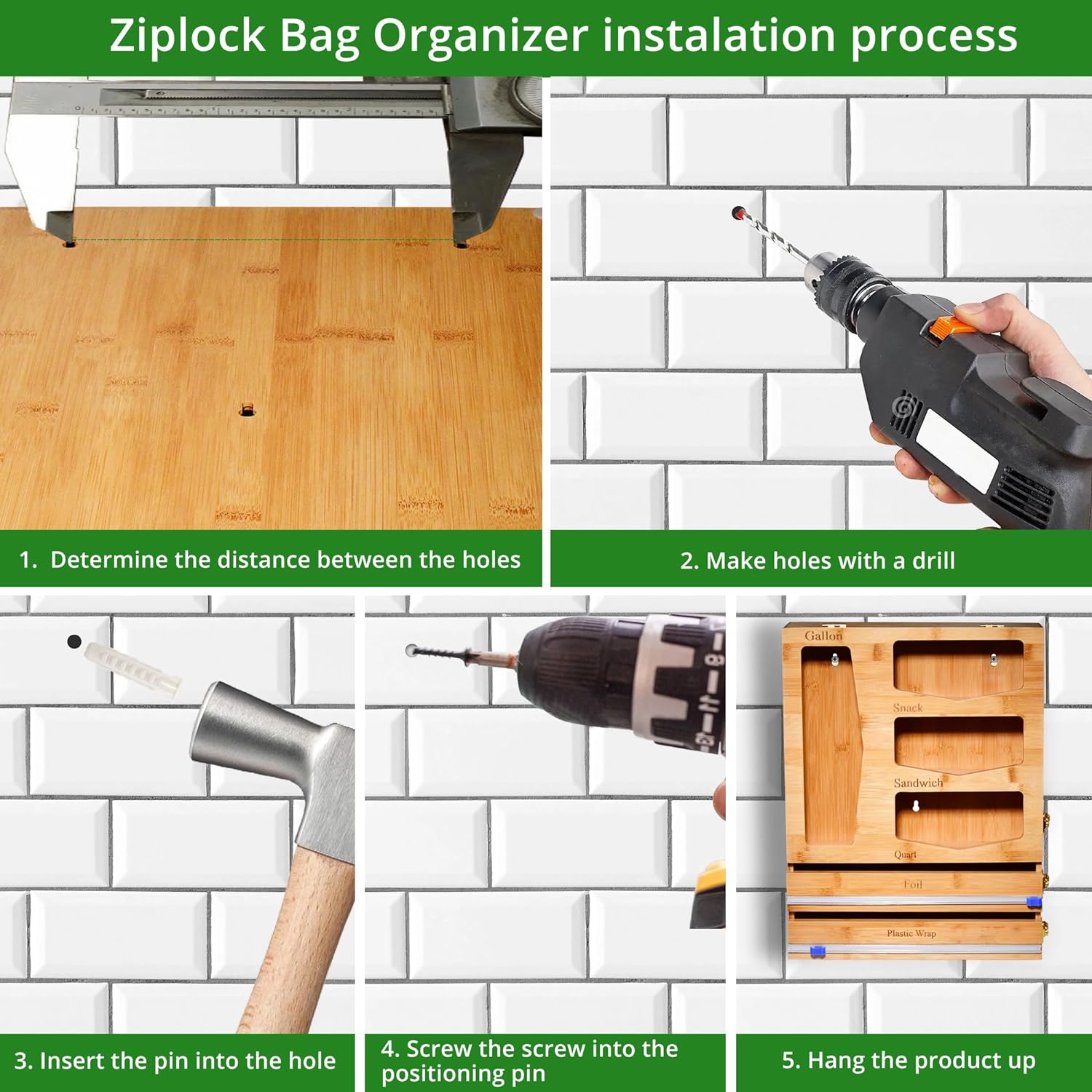 Ziplock Bag Organizer instalation process

1. Determine the distance between the holes

2. Make holes with a drill

3. Insert the pin into the hole

4. Screw the screw into the positioning pin

Gallon
Snack
Sandwich
Quart
Foil
Plastic Wrap

5. Hang the product up