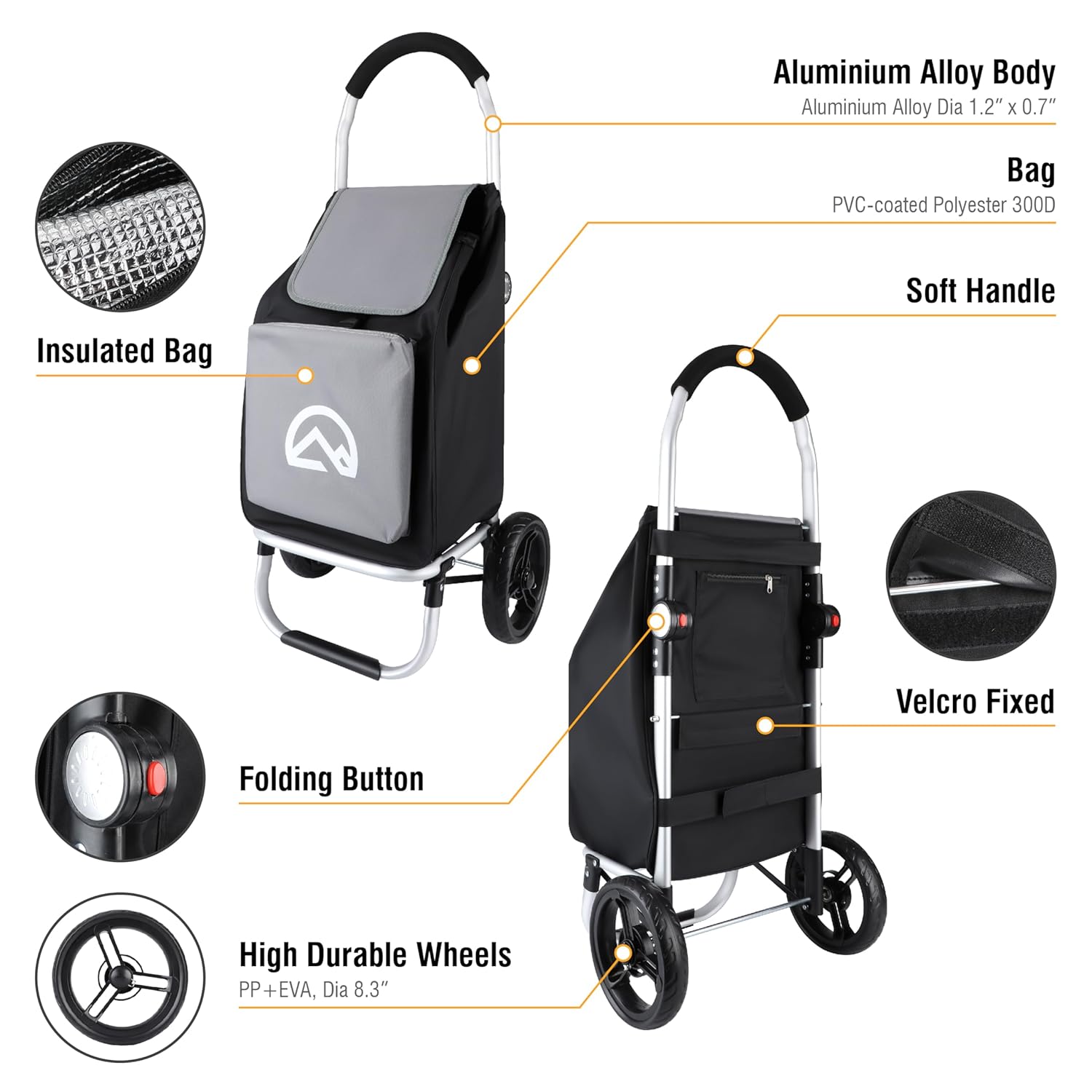 Aluminium Alloy Body
Aluminium Alloy Dia 1.2″ x 0.7″

Bag
PVC-coated Polyester 300D

Soft Handle

Insulated Bag

Velcro Fixed

Folding Button

High Durable Wheels
PP+EVA, Dia 8.3″