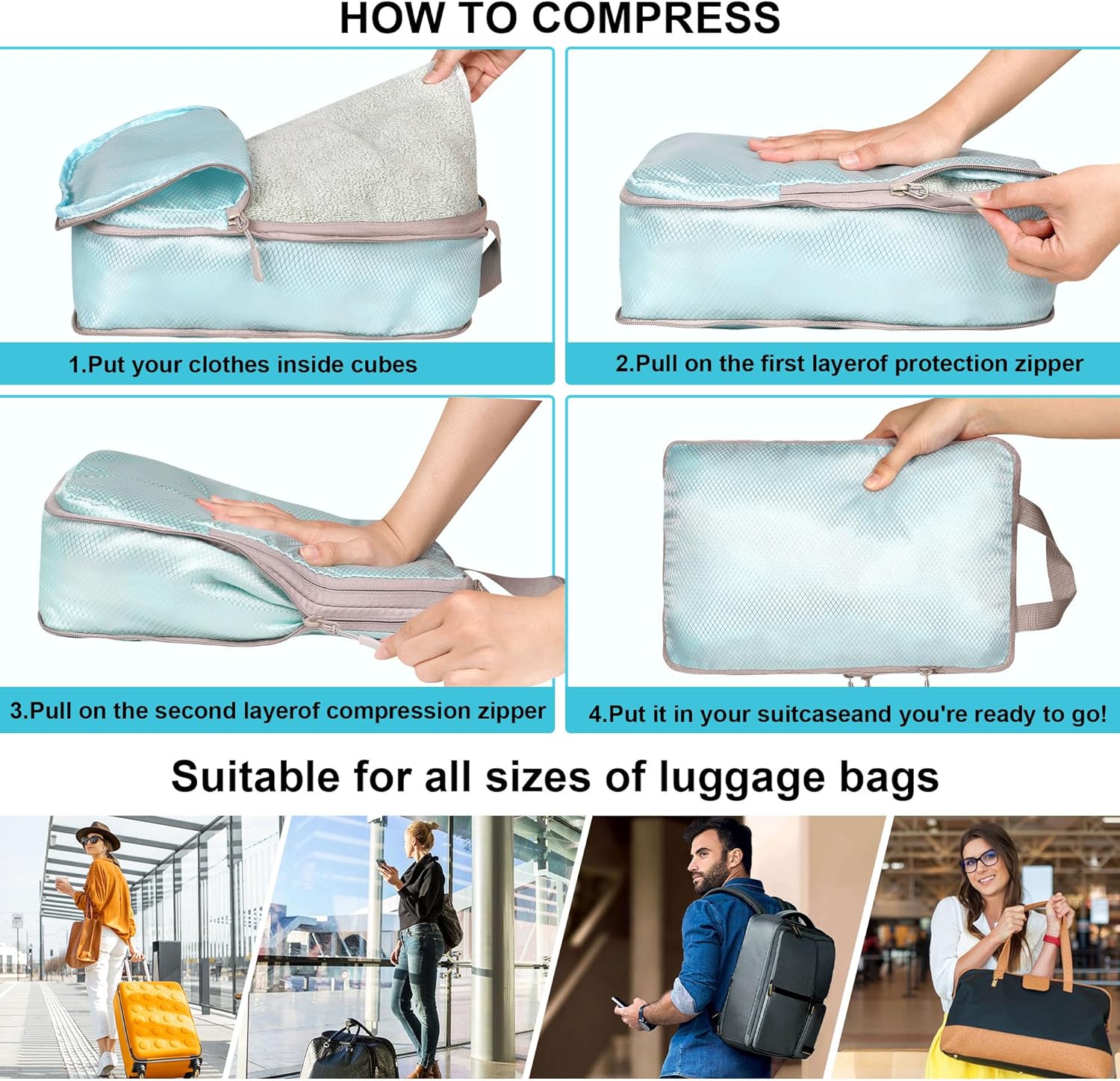 HOW TO COMPRESS

1.Put your clothes inside cubes

2.Pull on the first layerof protection zipper

3.Pull on the second layerof compression zipper

4.Put it in your suitcaseand you're ready to go!

Suitable for all sizes of luggage bags