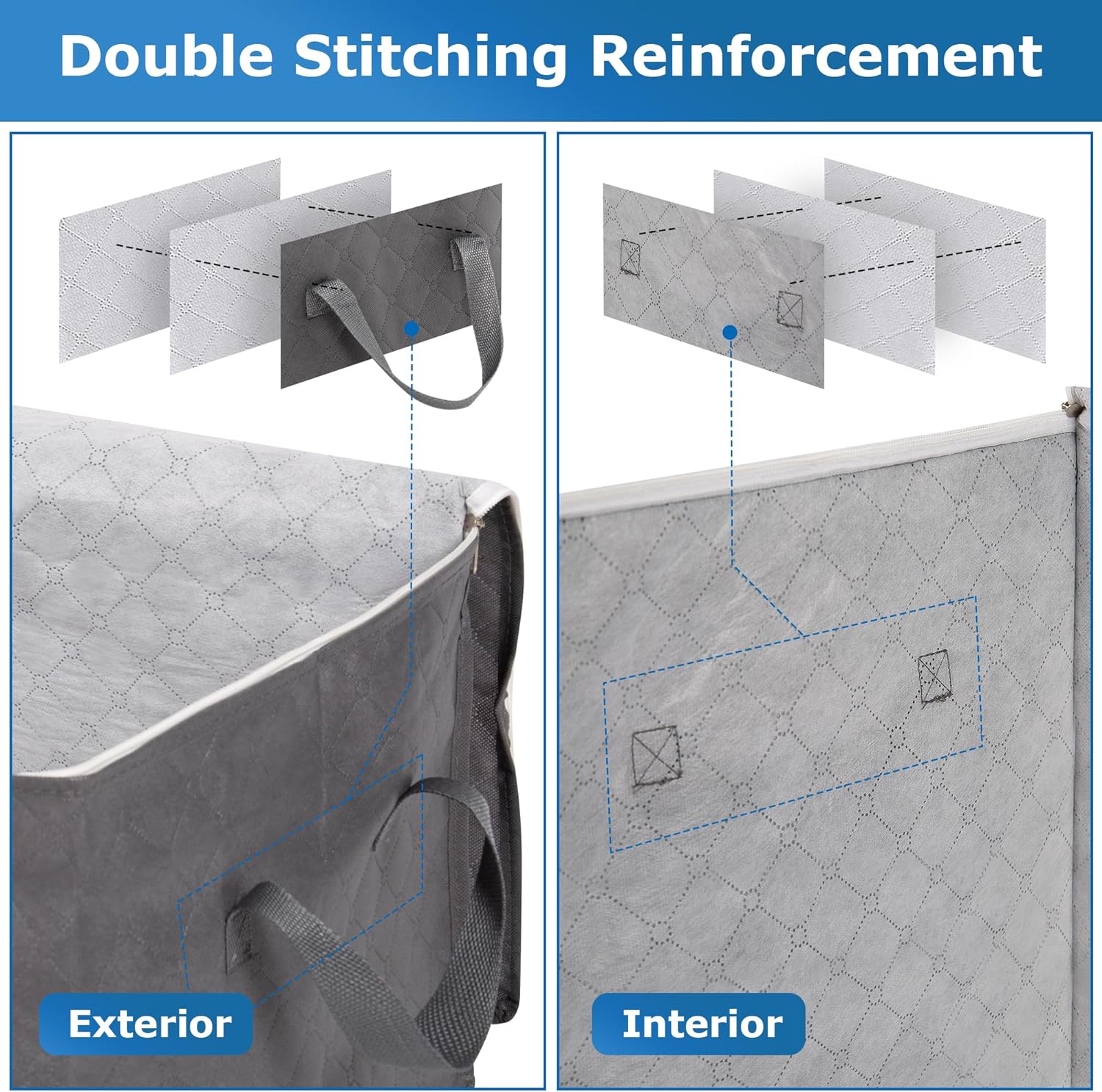 Double Stitching Reinforcement

Exterior

Interior