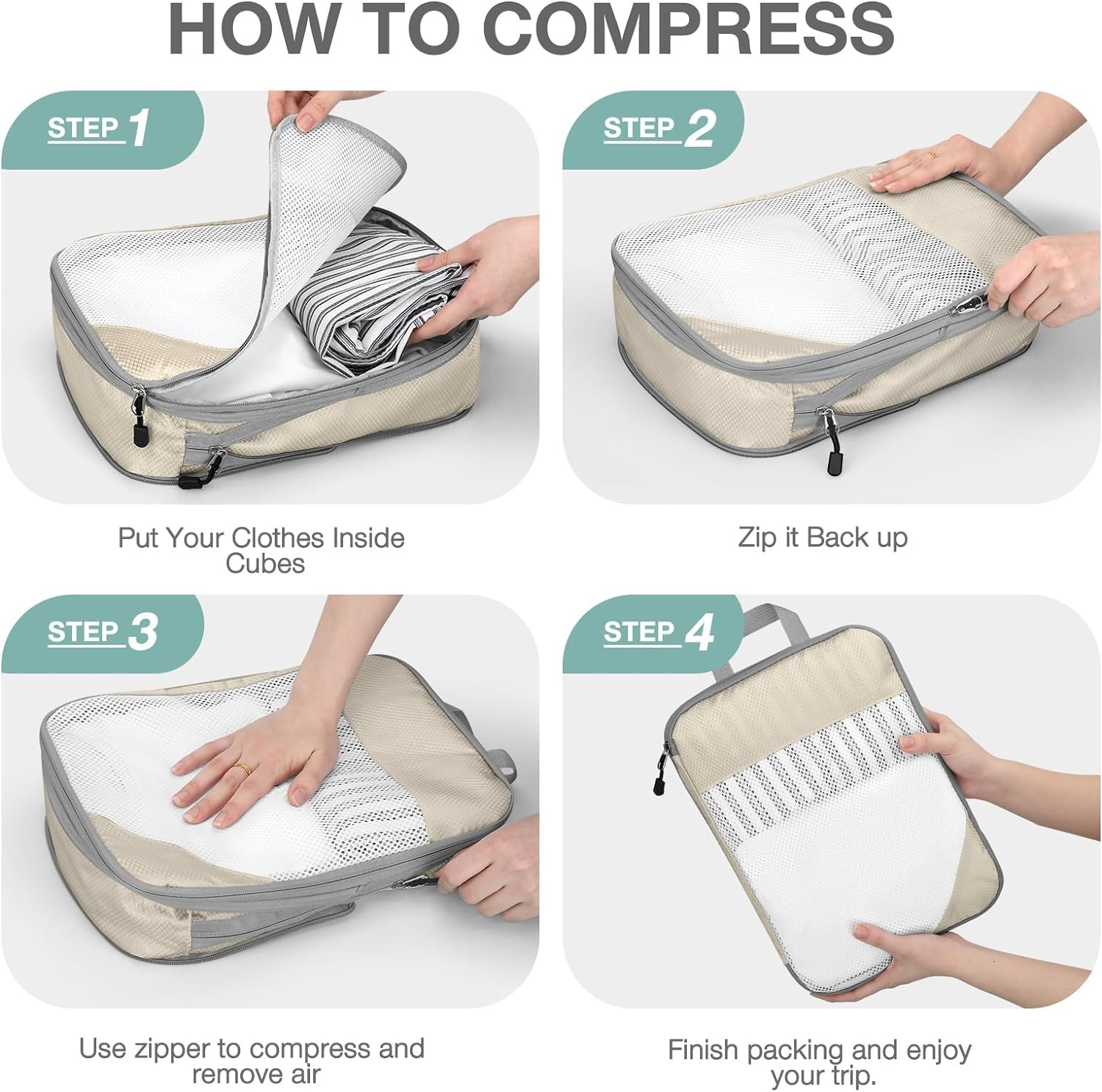 HOW TO COMPRESS

STEP 1

Put Your Clothes Inside Cubes

STEP 2

Zip it Back up

STEP 3

Use zipper to compress and remove air

STEP 4

Finish packing and enjoy your trip.