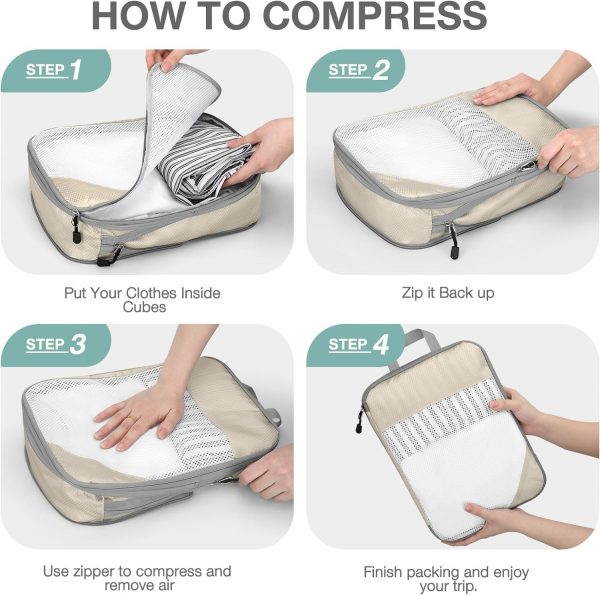 HOW TO COMPRESS

STEP 1

Put Your Clothes Inside Cubes

STEP 2

Zip it Back up

STEP 3

Use zipper to compress and remove air

STEP 4

Finish packing and enjoy your trip.