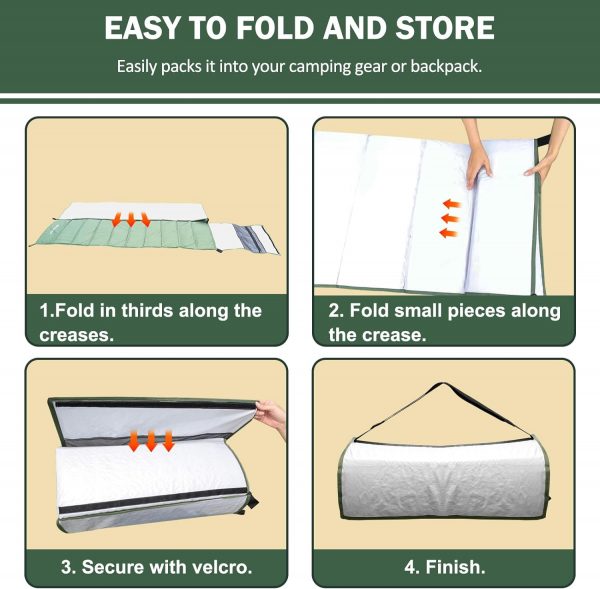 EASY TO FOLD AND STORE

Easily packs it into your camping gear or backpack.

1.Fold in thirds along the creases.

2. Fold small pieces along the crease.

3. Secure with velcro.

4. Finish.