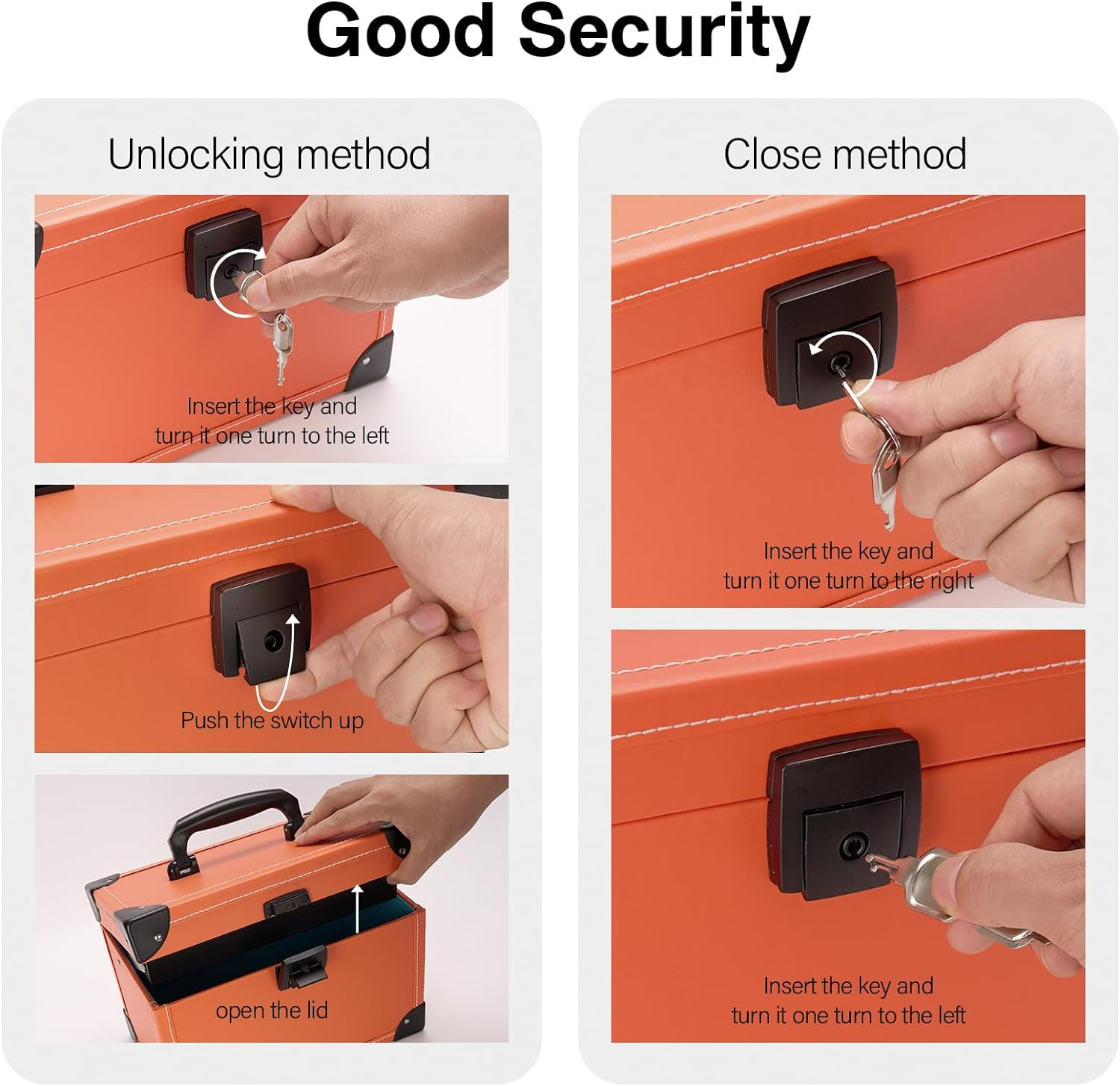 Good Security

Unlocking method

Insert the key and turn it one turn to the left

Push the switch up

open the lid

Close method

Insert the key and turn it one turn to the right

Insert the key and turn it one turn to the left