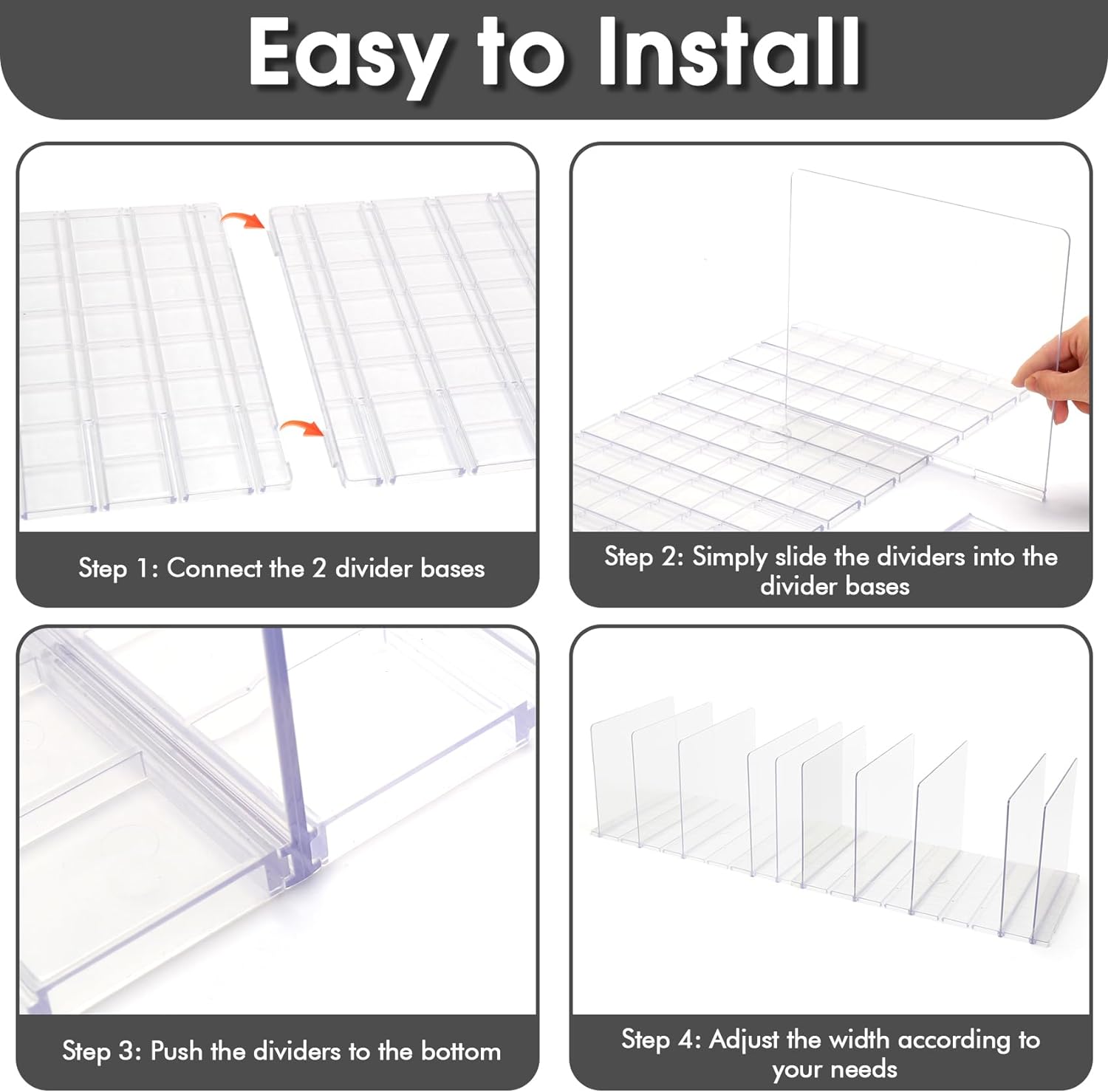 Easy to Install

Step 1: Connect the 2 divider bases

Step 2: Simply slide the dividers into the divider bases

Step 3: Push the dividers to the bottom

Step 4: Adjust the width according to your needs