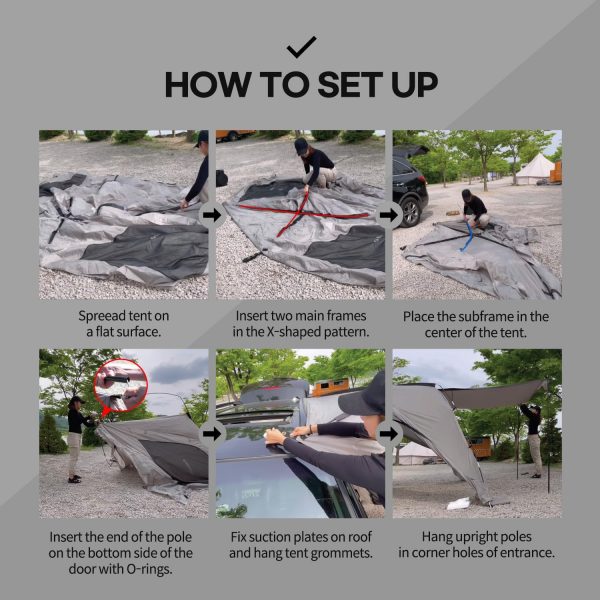 HOW TO SET UP

Spread tent on a flat surface.

Insert two main frames in the X-shaped pattern.

Place the subframe in the center of the tent.

Insert the end of the pole on the bottom side of the door with O-rings.

Fix suction plates on roof and hang tent grommets.

Hang upright poles in corner holes of entrance.