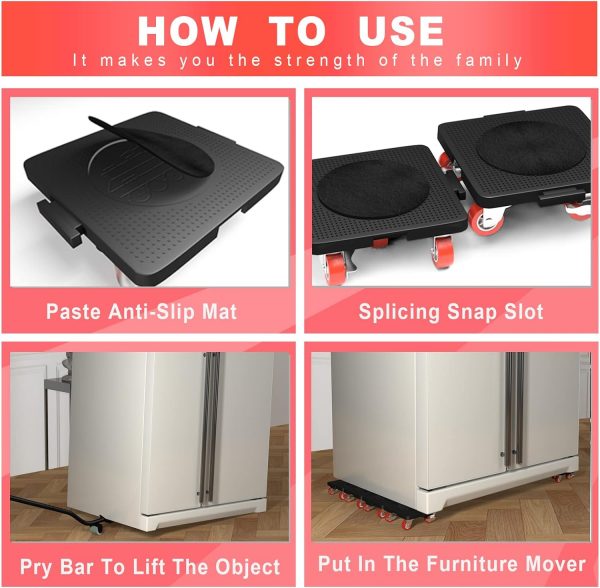 HOW TO USE
It makes you the strength of the family

Paste Anti-Slip Mat

Splicing Snap Slot

Pry Bar To Lift The Object

Put In The Furniture Mover