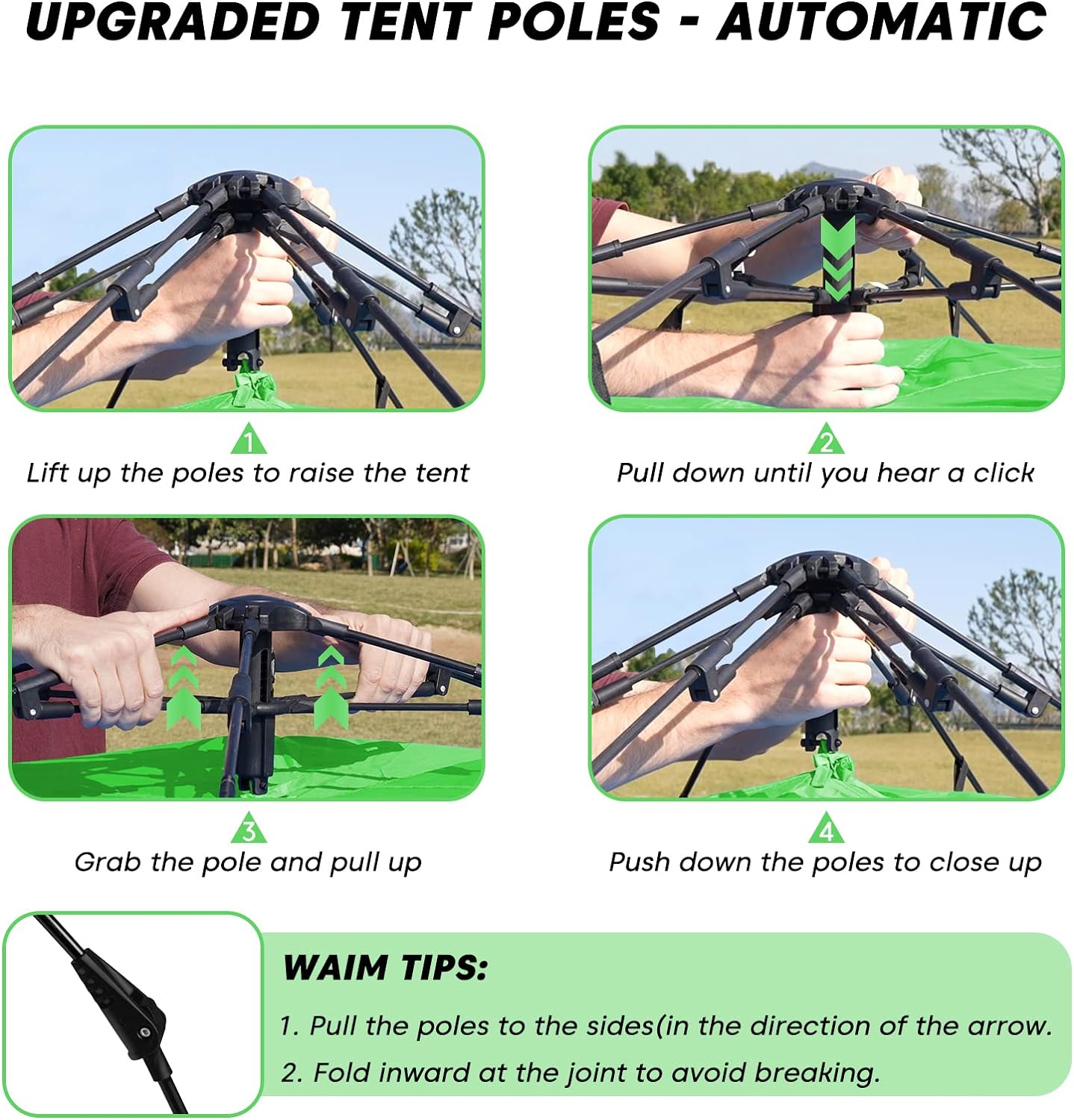 UPGRADED TENT POLES - AUTOMATIC

1
Lift up the poles to raise the tent

2
Pull down until you hear a click

3
Grab the pole and pull up

4
Push down the poles to close up

WAIM TIPS:

1. Pull the poles to the sides(in the direction of the arrow.

2. Fold inward at the joint to avoid breaking.