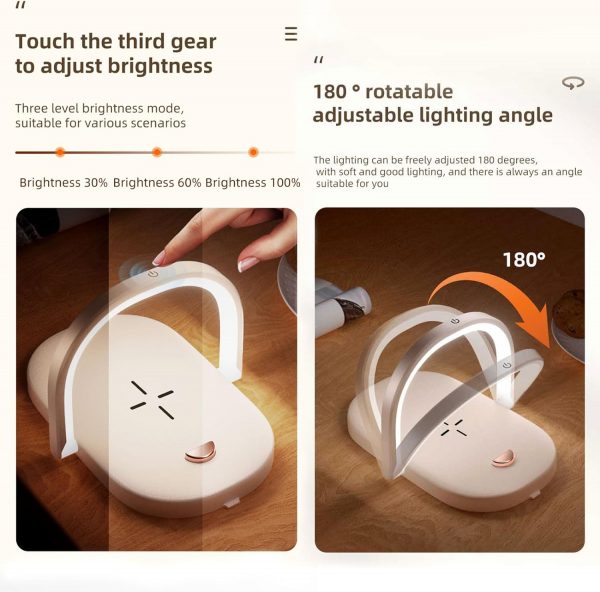 "

Touch the third gear to adjust brightness

Three level brightness mode, suitable for various scenarios

Brightness 30% Brightness 60% Brightness 100%

"

180 ° rotatable adjustable lighting angle

The lighting can be freely adjusted 180 degrees, with soft and good lighting, and there is always an angle suitable for you

180°