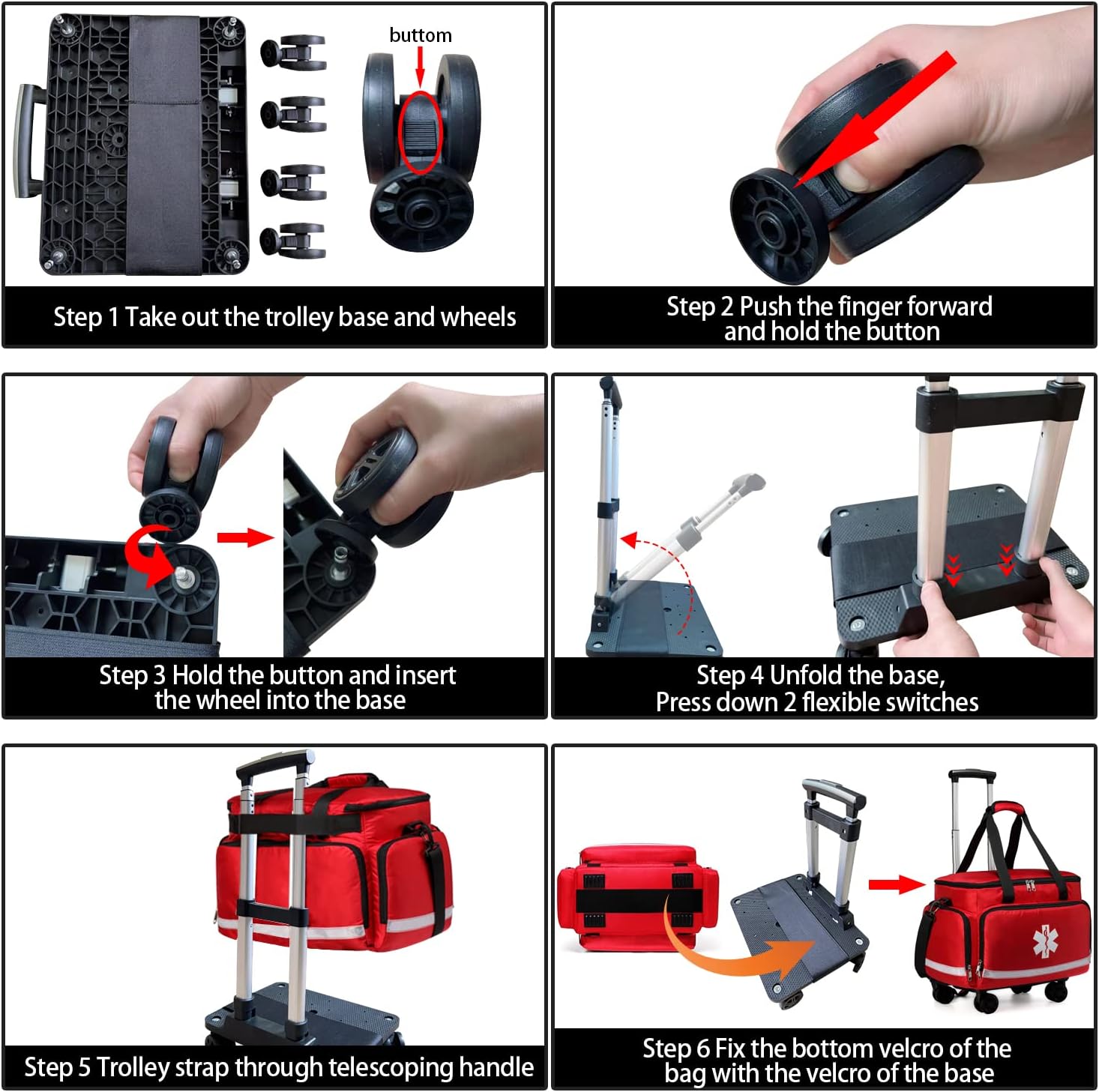 buttom

Step 1 Take out the trolley base and wheels

Step 2 Push the finger forward and hold the button

Step 3 Hold the button and insert the wheel into the base

Step 4 Unfold the base, Press down 2 flexible switches

Step 5 Trolley strap through telescoping handle

Step 6 Fix the bottom velcro of the bag with the velcro of the base