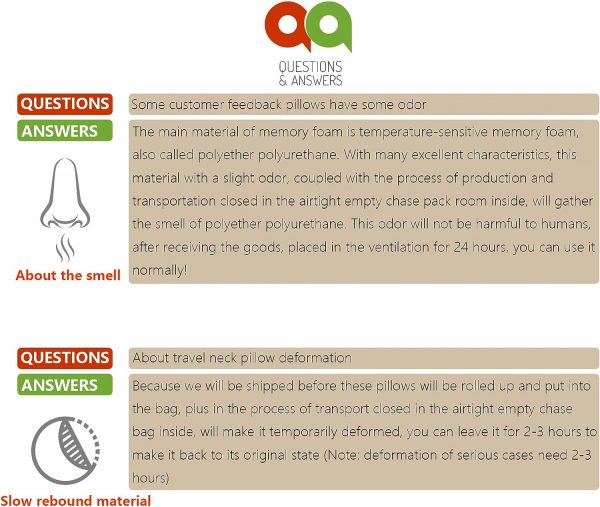 QUESTIONS & ANSWERS

QUESTIONS
Some customer feedback pillows have some odor

ANSWERS
The main material of memory foam is temperature-sensitive memory foam, also called polyether polyurethane. With many excellent characteristics, this material with a slight odor, coupled with the process of production and transportation closed in the airtight empty chase pack room inside, will gather the smell of polyether polyurethane. This odor will not be harmful to humans, after receiving the goods, placed in the ventilation for 24 hours, you can use it normally!

About the smell

QUESTIONS
About travel neck pillow deformation

ANSWERS
Because we will be shipped before these pillows will be rolled up and put into the bag, plus in the process of transport closed in the airtight empty chase bag inside, will make it temporarily deformed, you can leave it for 2-3 hours to make it back to its original state (Note: deformation of serious cases need 2-3 hours)

Slow rebound material