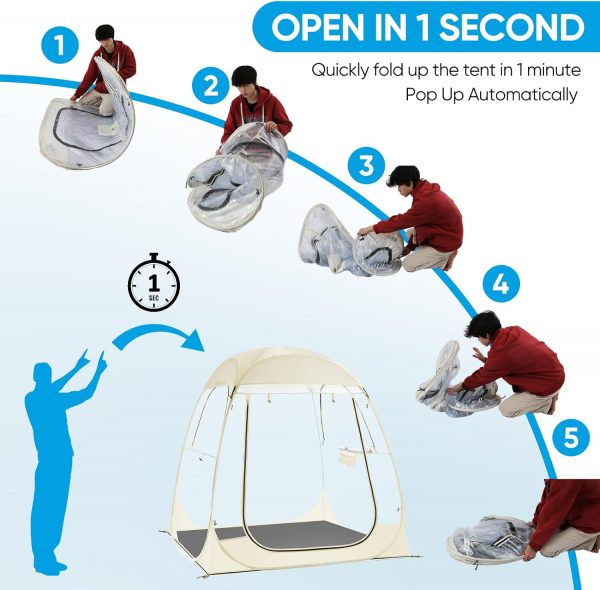 OPEN IN 1 SECOND

Quickly fold up the tent in 1 minute
Pop Up Automatically

1

2

3

4

5

1
SEC