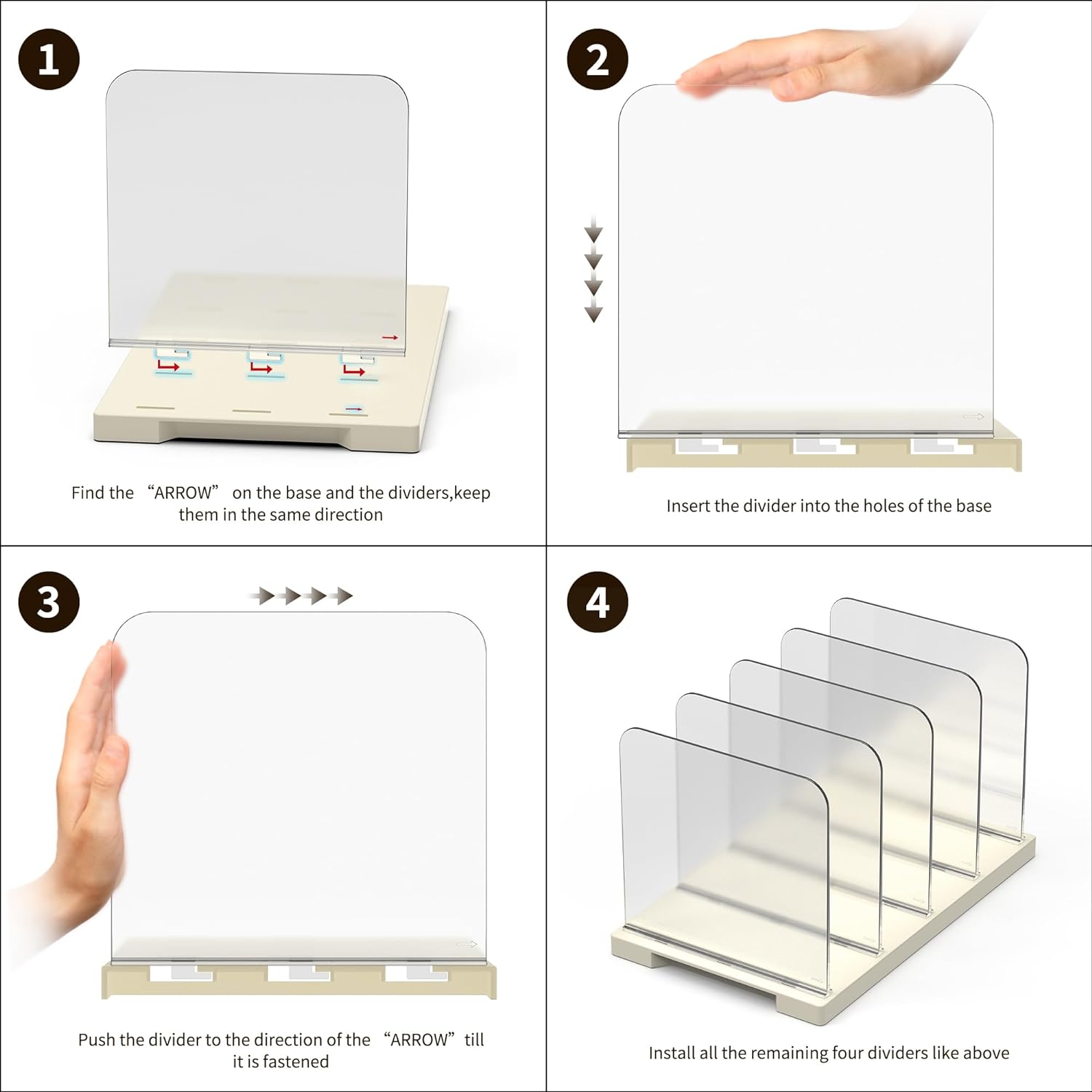 1

Find the “ARROW” on the base and the dividers,keep them in the same direction

2

Insert the divider into the holes of the base

3

Push the divider to the direction of the “ARROW” till it is fastened

4

Install all the remaining four dividers like above