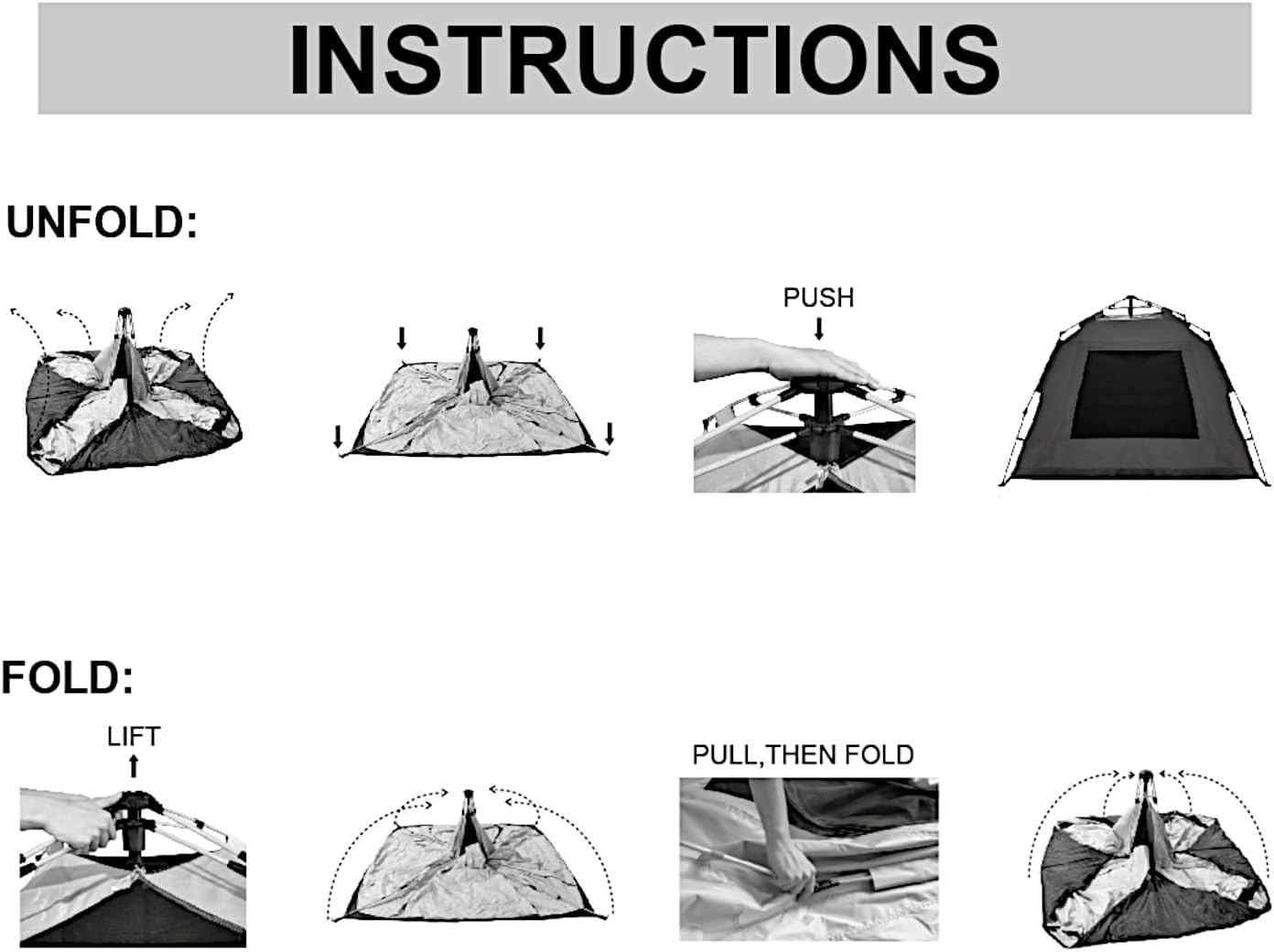 INSTRUCTIONS

UNFOLD:

PUSH

FOLD:

LIFT

PULL,THEN FOLD