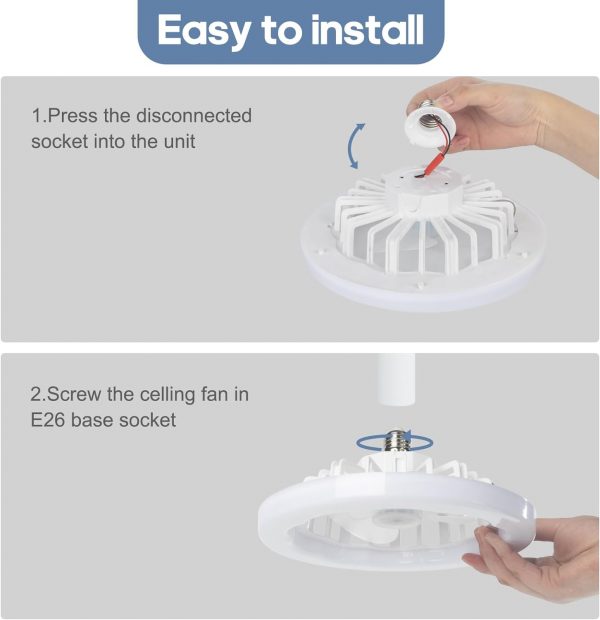 Easy to install

1.Press the disconnected socket into the unit

2.Screw the celling fan in E26 base socket