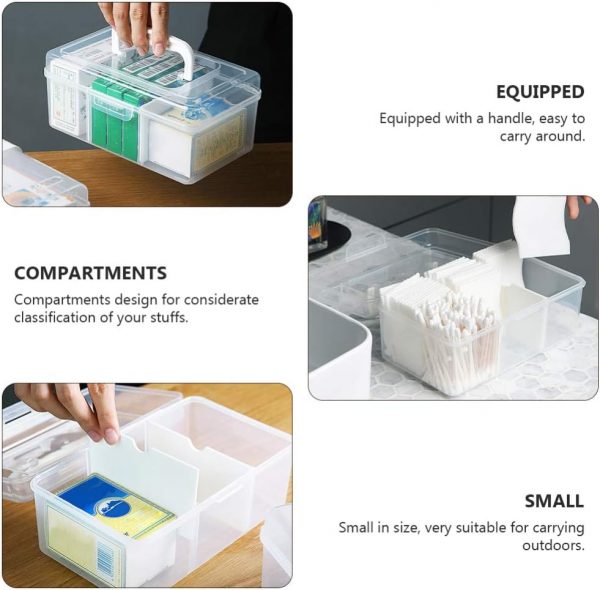 EQUIPPED
Equipped with a handle, easy to carry around.

COMPARTMENTS
Compartments design for considerate classification of your stuffs.

SMALL
Small in size, very suitable for carrying outdoors.