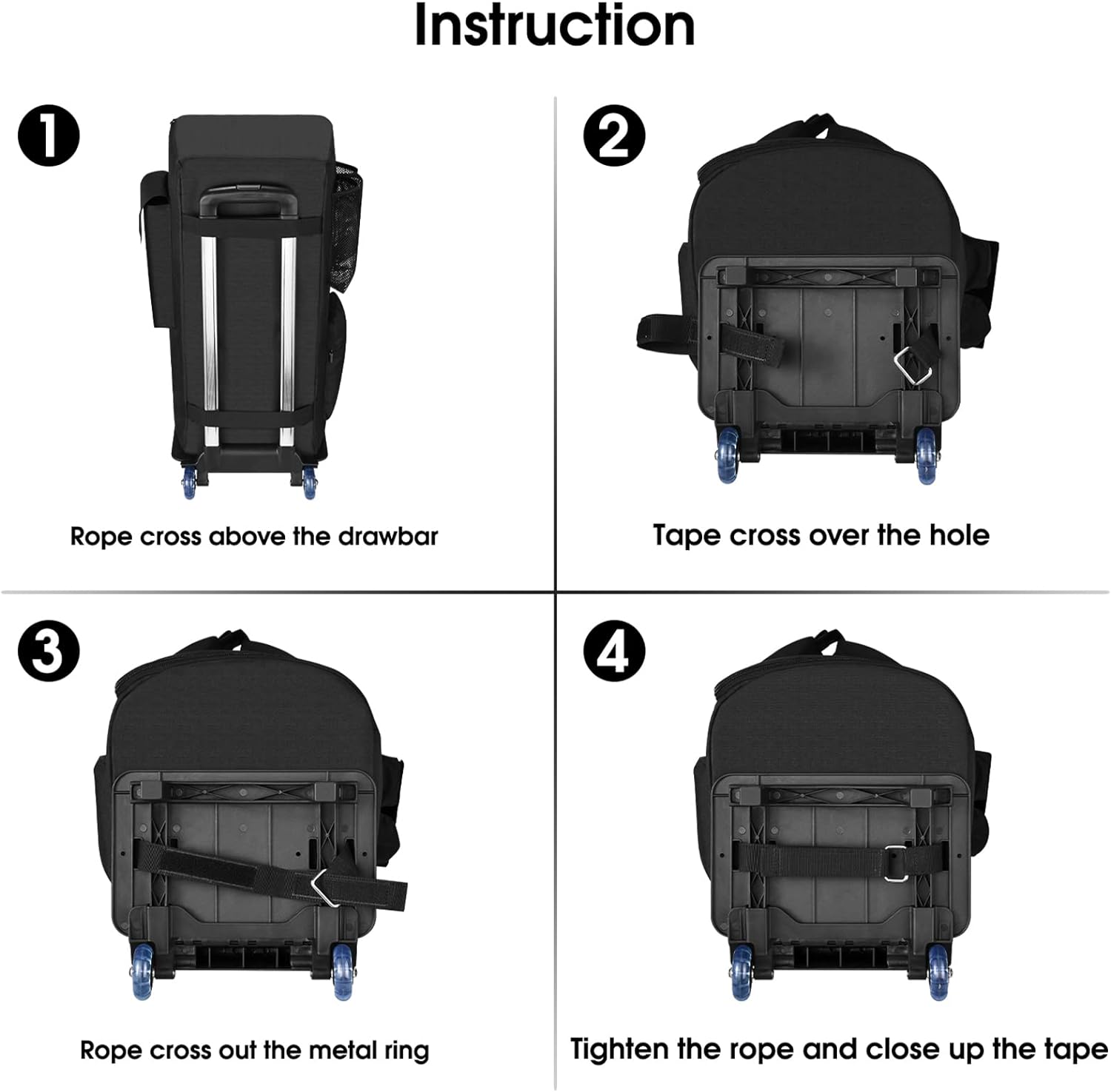 Instruction

1

Rope cross above the drawbar

2

Tape cross over the hole

3

Rope cross out the metal ring

4

Tighten the rope and close up the tape