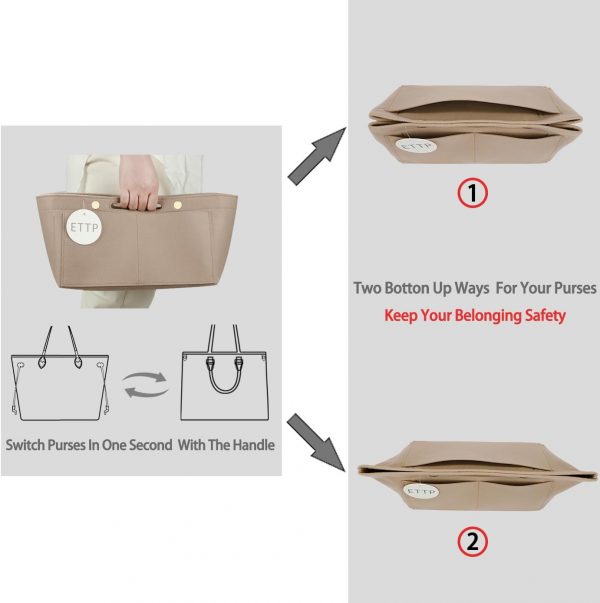 ETTP

Switch Purses In One Second With The Handle

ETTP

1

Two Botton Up Ways For Your Purses

Keep Your Belonging Safety

ETTP

2