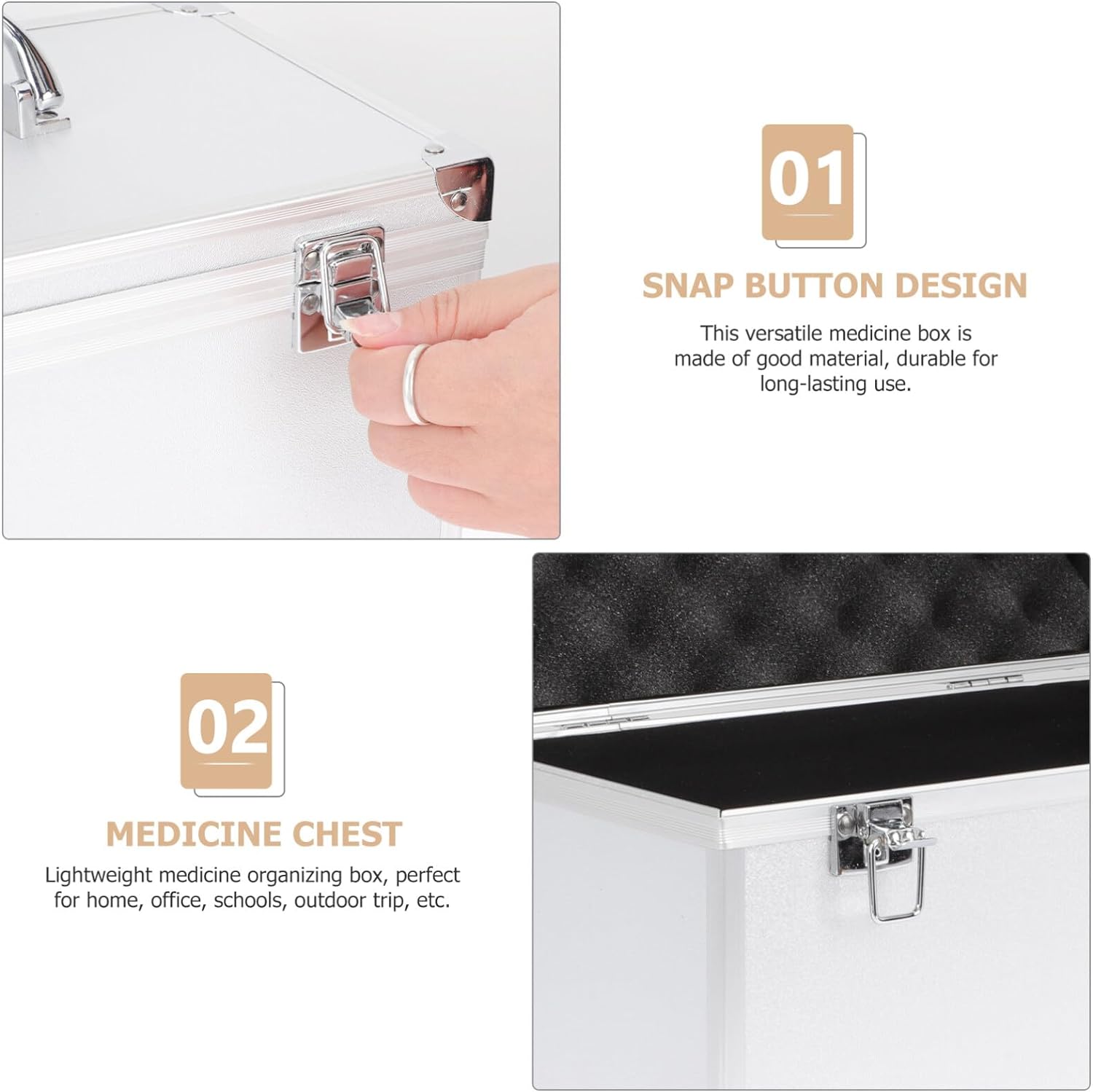 01

SNAP BUTTON DESIGN

This versatile medicine box is made of good material, durable for long-lasting use.

02

MEDICINE CHEST

Lightweight medicine organizing box, perfect for home, office, schools, outdoor trip, etc.