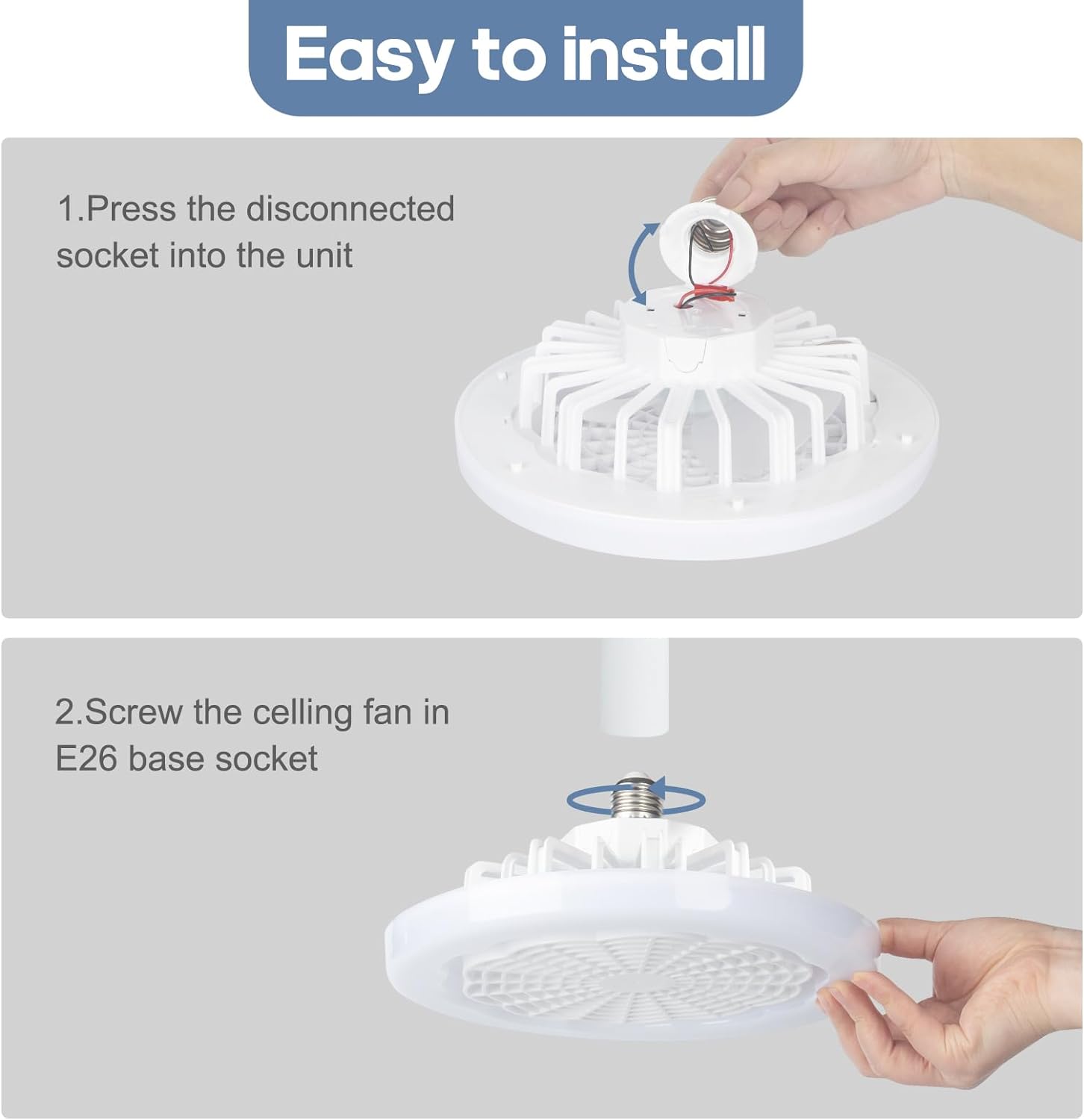 Easy to install

1.Press the disconnected socket into the unit

2.Screw the celling fan in E26 base socket