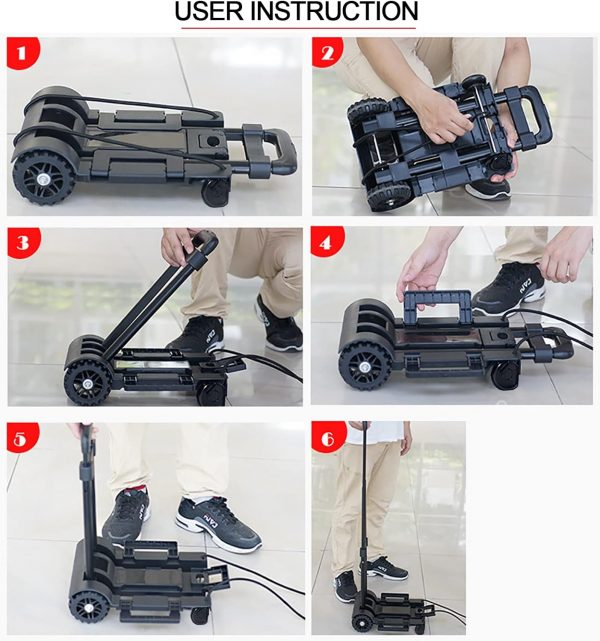 USER INSTRUCTION

1

2

3

4

5

6