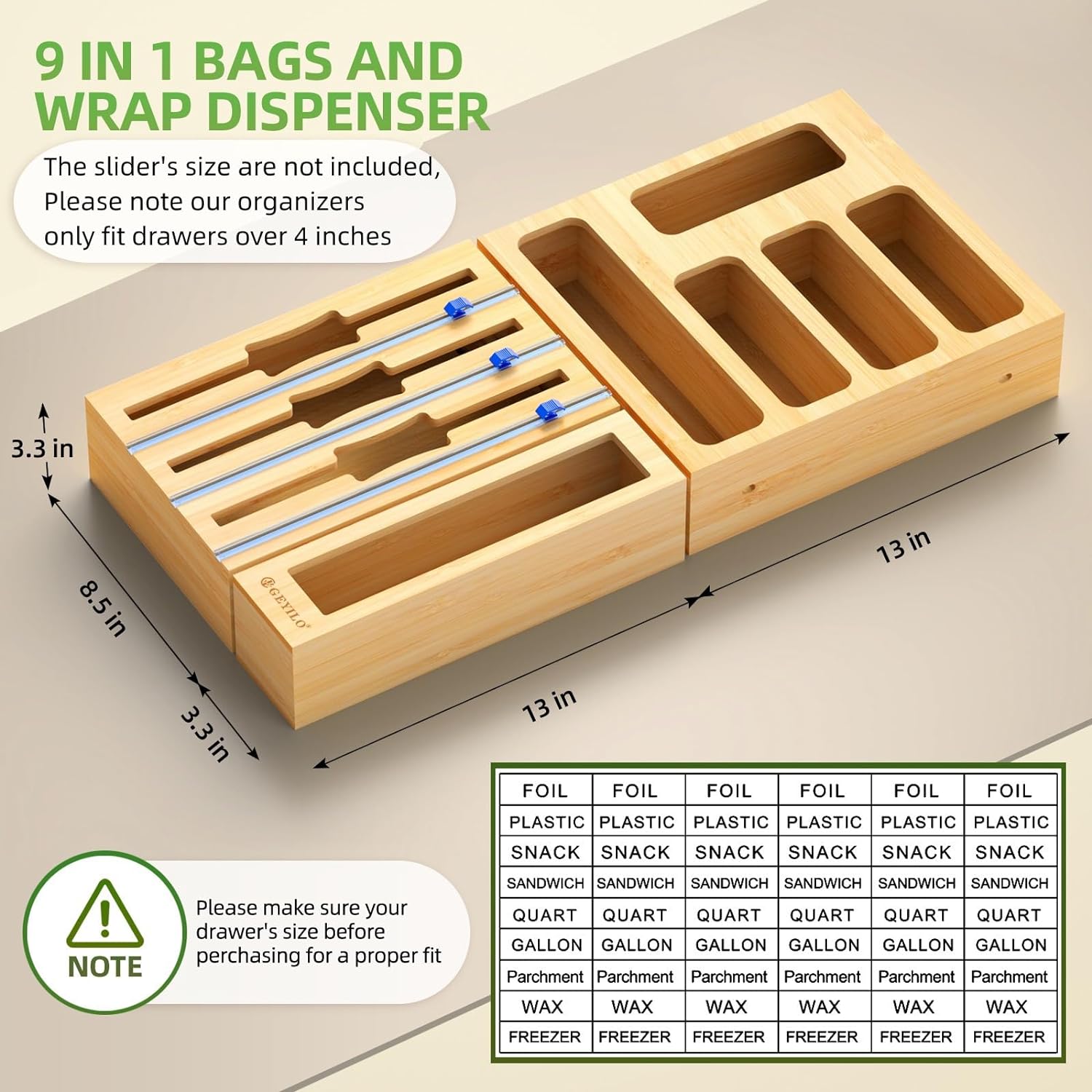 9 IN 1 BAGS AND WRAP DISPENSER

The slider's size are not included, Please note our organizers only fit drawers over 4 inches

3.3 in

8.5 in

3.3 in

13 in

13 in

GEYILO

NOTE

Please make sure your drawer's size before perchasing for a proper fit

| FOIL | FOIL | FOIL | FOIL | FOIL | FOIL |
|---|---|---|---|---|---|
| PLASTIC | PLASTIC | PLASTIC | PLASTIC | PLASTIC | PLASTIC |
| SNACK | SNACK | SNACK | SNACK | SNACK | SNACK |
| SANDWICH | SANDWICH | SANDWICH | SANDWICH | SANDWICH | SANDWICH |
| QUART | QUART | QUART | QUART | QUART | QUART |
| GALLON | GALLON | GALLON | GALLON | GALLON | GALLON |
| Parchment | Parchment | Parchment | Parchment | Parchment | Parchment |
| WAX | WAX | WAX | WAX | WAX | WAX |
| FREEZER | FREEZER | FREEZER | FREEZER | FREEZER | FREEZER |